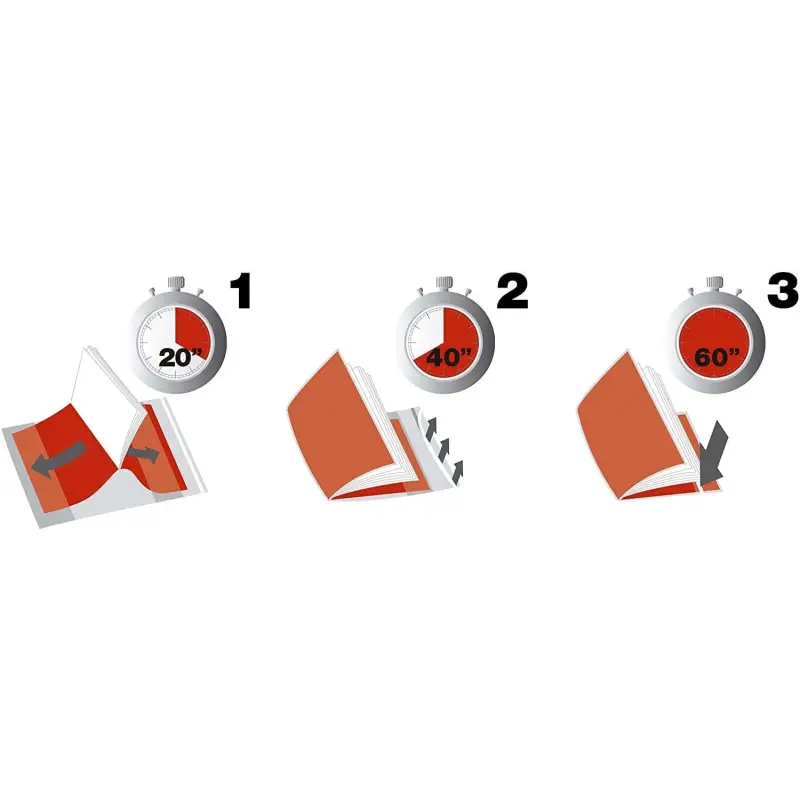 1
20”

2
40”

3
60”