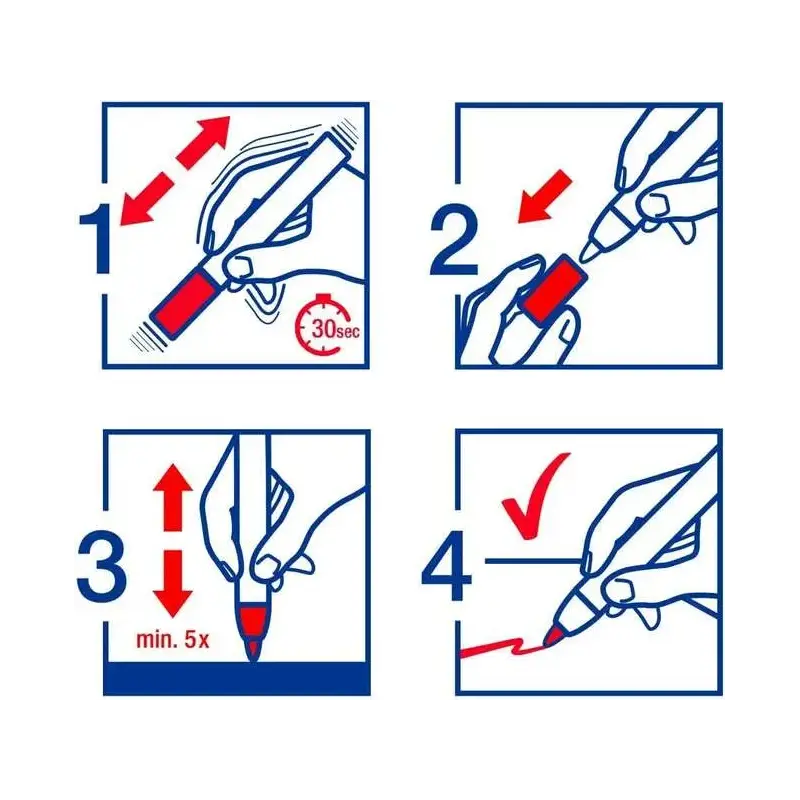 1
30sec
2
3
min. 5x
4